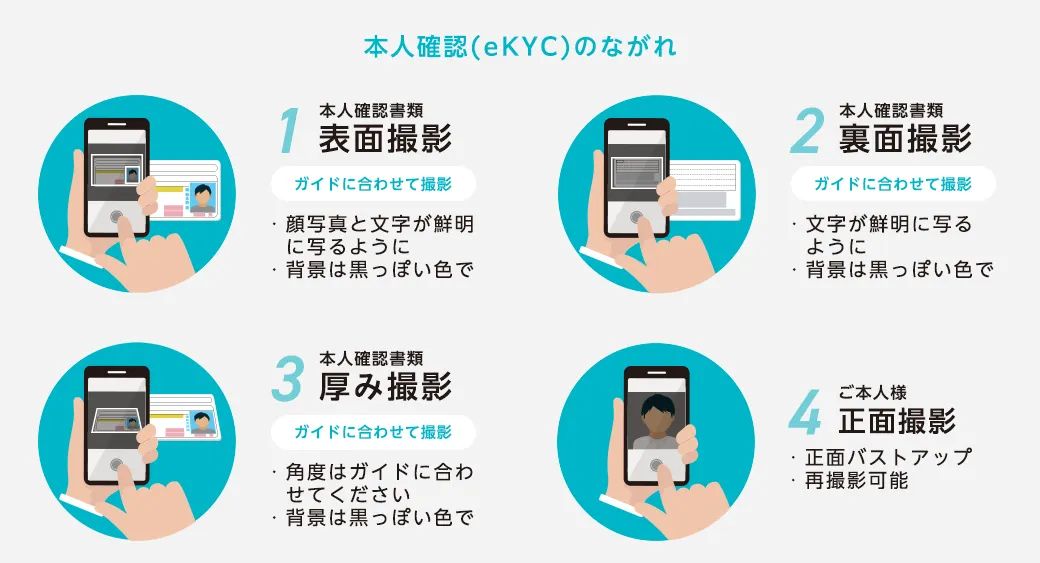 本人確認(eKYC)のながれ

1 本人確認書類
表面撮影
ガイドに合わせて撮影
・顔写真と文字が鮮明に写るように
・背景は黒っぽい色で

2 本人確認書類
裏面撮影
ガイドに合わせて撮影
・文字が鮮明に写るように
・背景は黒っぽい色で

3 本人確認書類
厚み撮影
ガイドに合わせて撮影
・角度はガイドに合わせてください
・背景は黒っぽい色で

4 ご本人様
正面撮影
・正面バストアップ
・再撮影可能