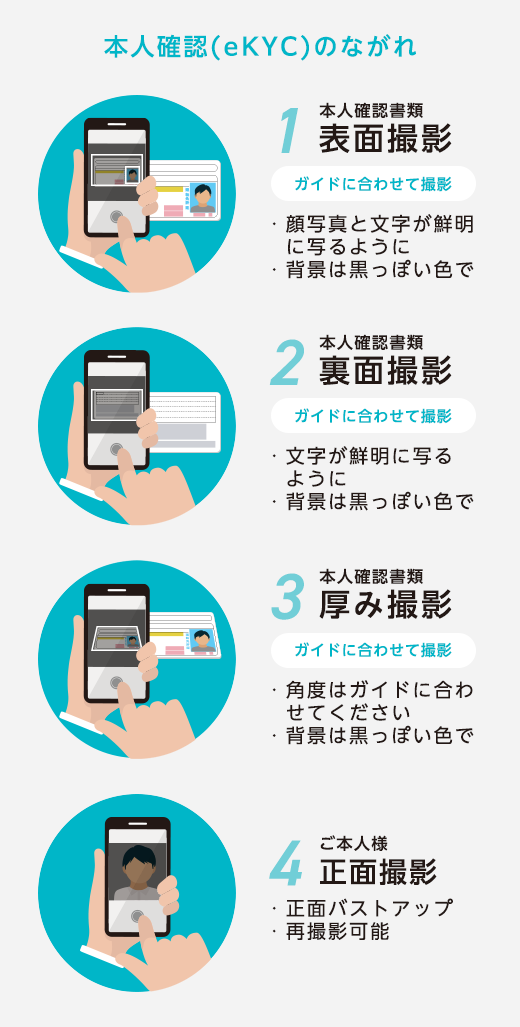 本人確認(eKYC)のながれ

1 本人確認書類
表面撮影

ガイドに合わせて撮影

・顔写真と文字が鮮明に写るように
・背景は黒っぽい色で

2 本人確認書類
裏面撮影

ガイドに合わせて撮影

・文字が鮮明に写るように
・背景は黒っぽい色で

3 本人確認書類
厚み撮影

ガイドに合わせて撮影

・角度はガイドに合わせてください
・背景は黒っぽい色で

4 ご本人様
正面撮影

・正面バストアップ
・再撮影可能